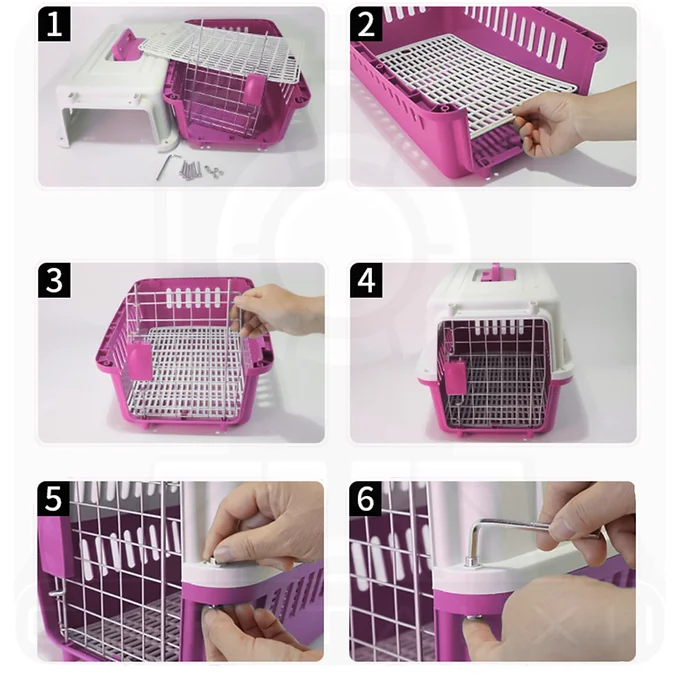 1

2

3

4

5

6